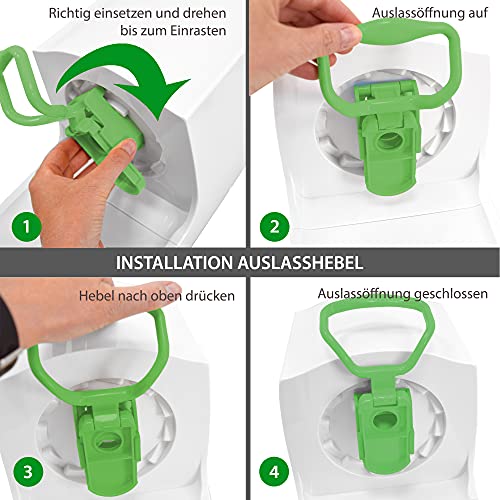 Richtig einsetzen und drehen bis zum Einrasten

1

Auslassöffnung auf

2

INSTALLATION AUSLASSHEBEL

Hebel nach oben drücken

3

Auslassöffnung geschlossen

4