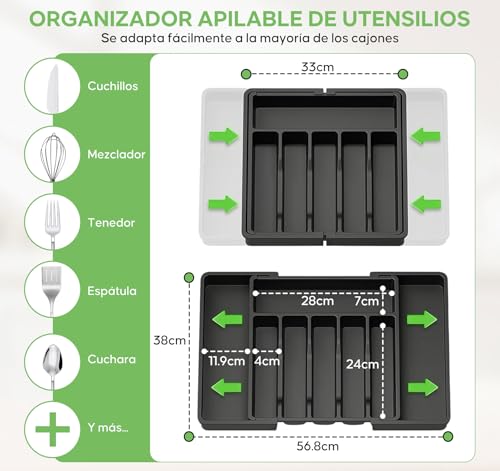 ORGANIZADOR APILABLE DE UTENSILIOS
Se adapta fácilmente a la mayoría de los cajones

Cuchillos
Mezclador
Tenedor
Espátula
Cuchara
Y más...

33cm

28cm
7cm
38cm
11.9cm
4cm
24cm
56.8cm