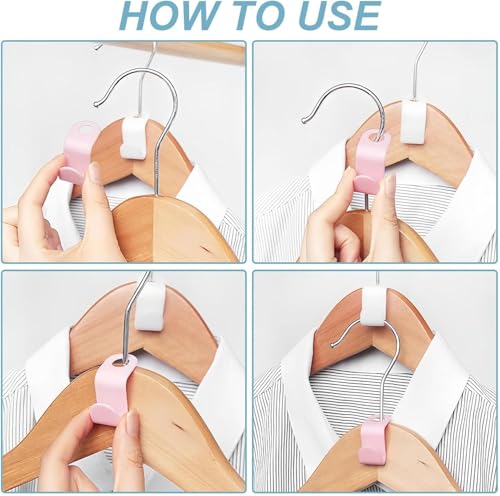 HOW TO USE