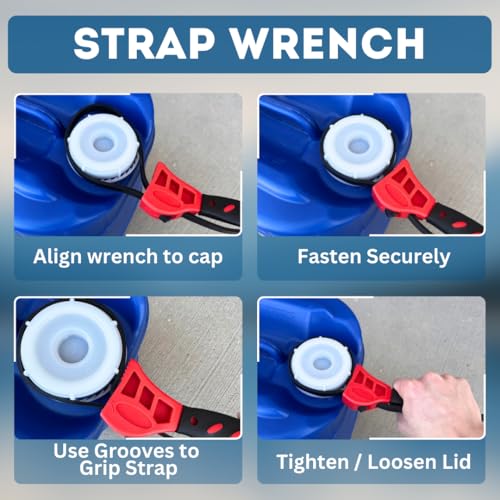 STRAP WRENCH

Align wrench to cap

Fasten Securely

Use Grooves to Grip Strap

Tighten / Loosen Lid