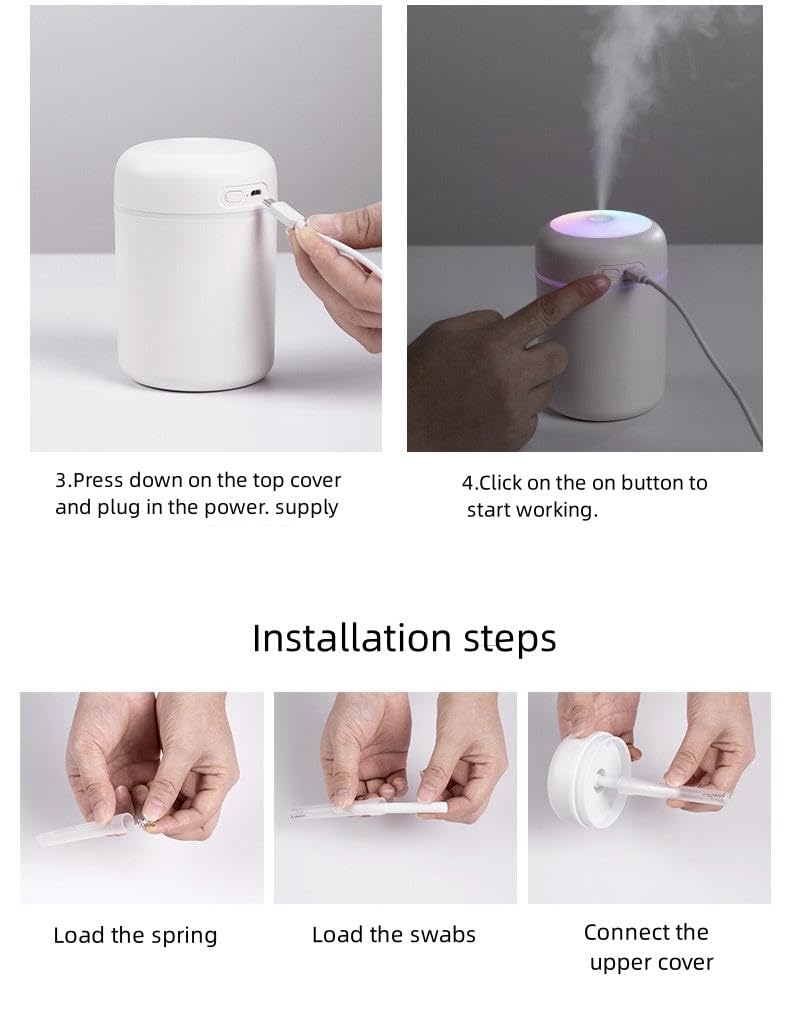 3.Press down on the top cover and plug in the power. supply

4.Click on the on button to start working.

Installation steps

Load the spring

Load the swabs

Connect the upper cover