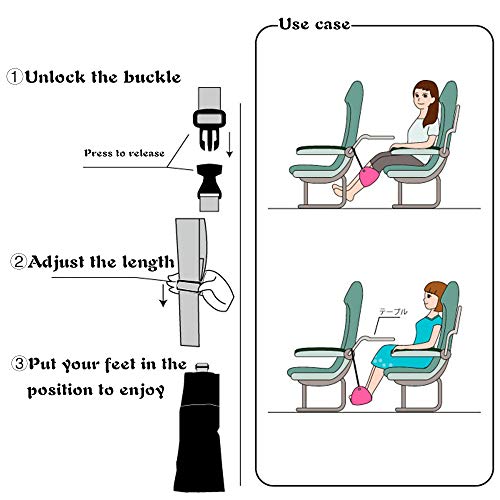 ①Unlock the buckle

Press to release

②Adjust the length

③Put your feet in the position to enjoy

Use case

テーブル