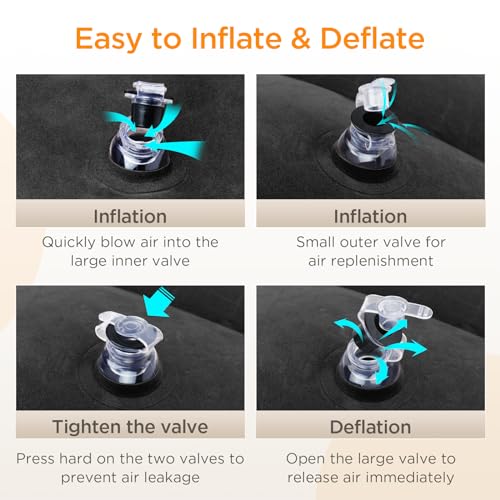 Easy to Inflate & Deflate

Inflation

Quickly blow air into the large inner valve

Inflation

Small outer valve for air replenishment

Tighten the valve

Press hard on the two valves to prevent air leakage

Deflation

Open the large valve to release air immediately