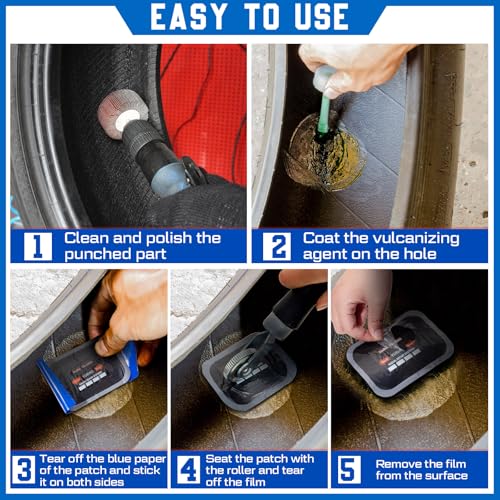 EASY TO USE

1 Clean and polish the punched part

2 Coat the vulcanizing agent on the hole

3 Tear off the blue paper of the patch and stick it on both sides

4 Seat the patch with the roller and tear off the film

5 Remove the film from the surface