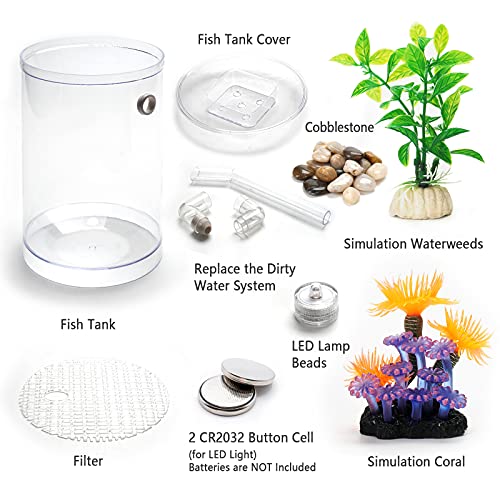 Fish Tank Cover

Cobblestone

Simulation Waterweeds

Replace the Dirty Water System

Fish Tank

LED Lamp Beads

Filter

2 CR2032 Button Cell
(for LED Light)
Batteries are NOT Included

Simulation Coral