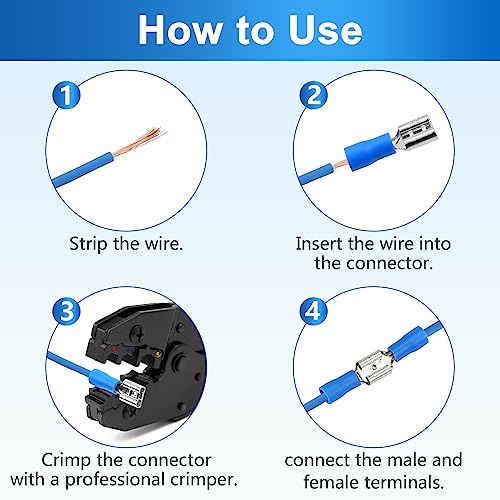 How to Use

1

Strip the wire.

2

Insert the wire into the connector.

3

Crimp the connector with a professional crimper.

4

connect the male and female terminals.