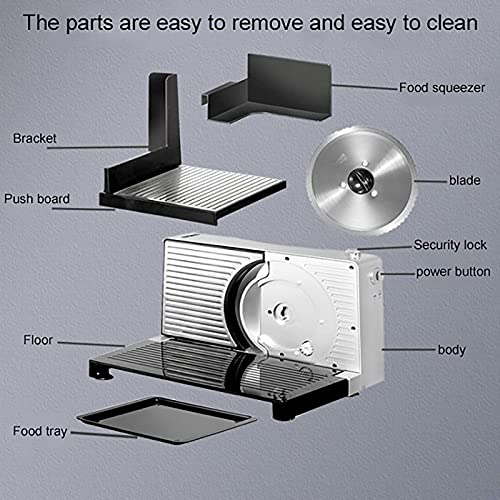 The parts are easy to remove and easy to clean

Food squeezer

Bracket

blade

Push board

Security lock

power button

Floor

body

Food tray