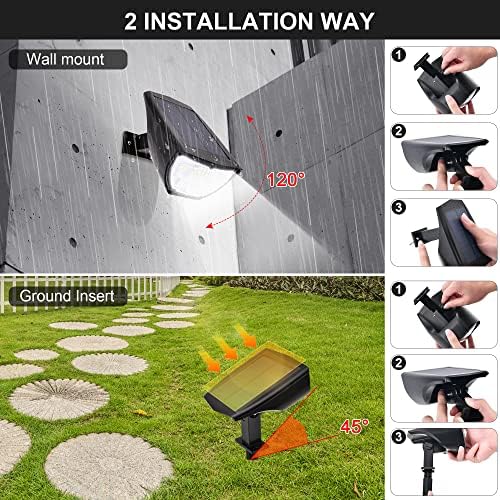 2 INSTALLATION WAY

Wall mount

120°

1

2

3

Ground Insert

45°

1

2

3