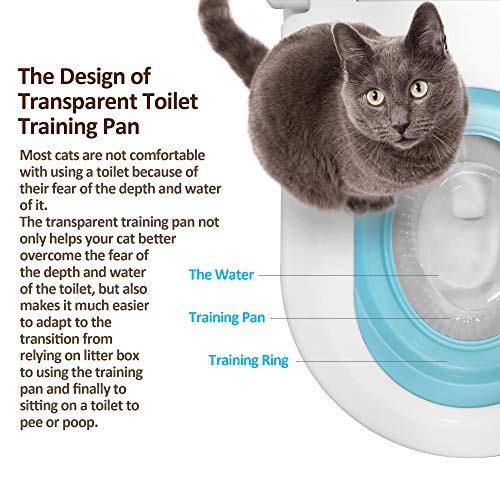 The Design of Transparent Toilet Training Pan

Most cats are not comfortable with using a toilet because of their fear of the depth and water of it.
The transparent training pan not only helps your cat better overcome the fear of the depth and water of the toilet, but also makes it much easier to adapt to the transition from relying on litter box to using the training pan and finally to sitting on a toilet to pee or poop.

The Water

Training Pan

Training Ring