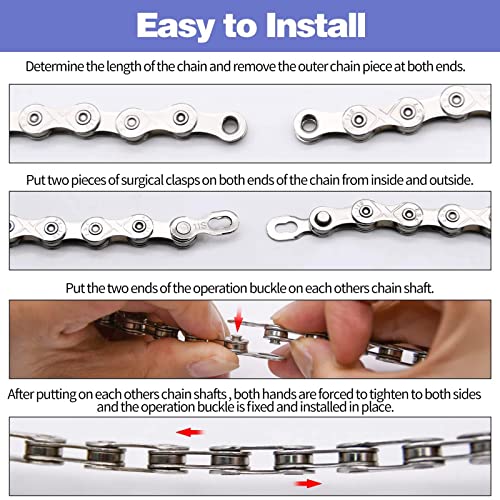 Easy to Install

Determine the length of the chain and remove the outer chain piece at both ends.

Put two pieces of surgical clasps on both ends of the chain from inside and outside.

11S

Put the two ends of the operation buckle on each others chain shaft.

After putting on each others chain shafts , both hands are forced to tighten to both sides and the operation buckle is fixed and installed in place.