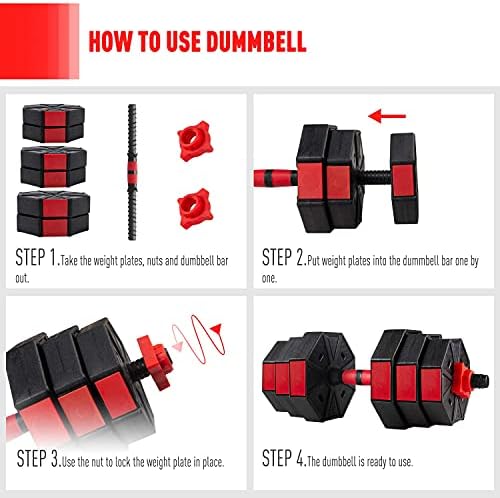 HOW TO USE DUMMBELL

STEP 1.Take the weight plates, nuts and dumbbell bar out.

STEP 2.Put weight plates into the dummbell bar one by one.

STEP 3.Use the nut to lock the weight plate in place.

STEP 4.The dumbbell is ready to use.