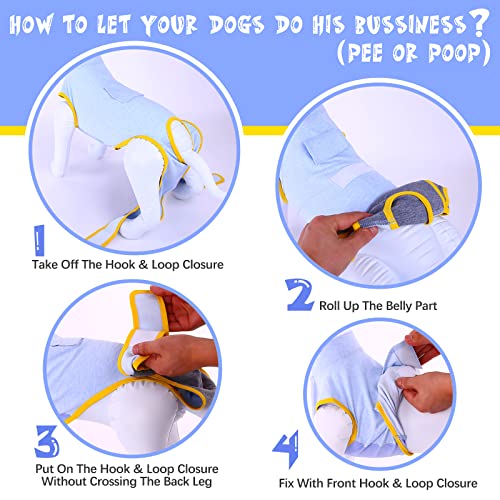 HOW TO LET YOUR DOGS DO HIS BUSSINESS? (PEE OR POOP)

1
Take Off The Hook & Loop Closure

2 Roll Up The Belly Part

3
Put On The Hook & Loop Closure Without Crossing The Back Leg

4
Fix With Front Hook & Loop Closure