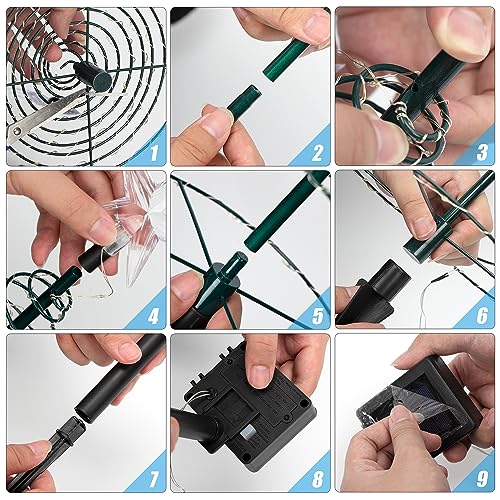 1
2
3
4
5
6
7
8
9