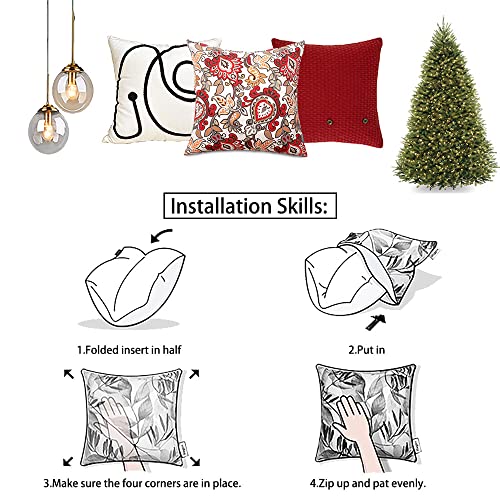 Installation Skills:

1.Folded insert in half

2.Put in

3.Make sure the four corners are in place.

4.Zip up and pat evenly.