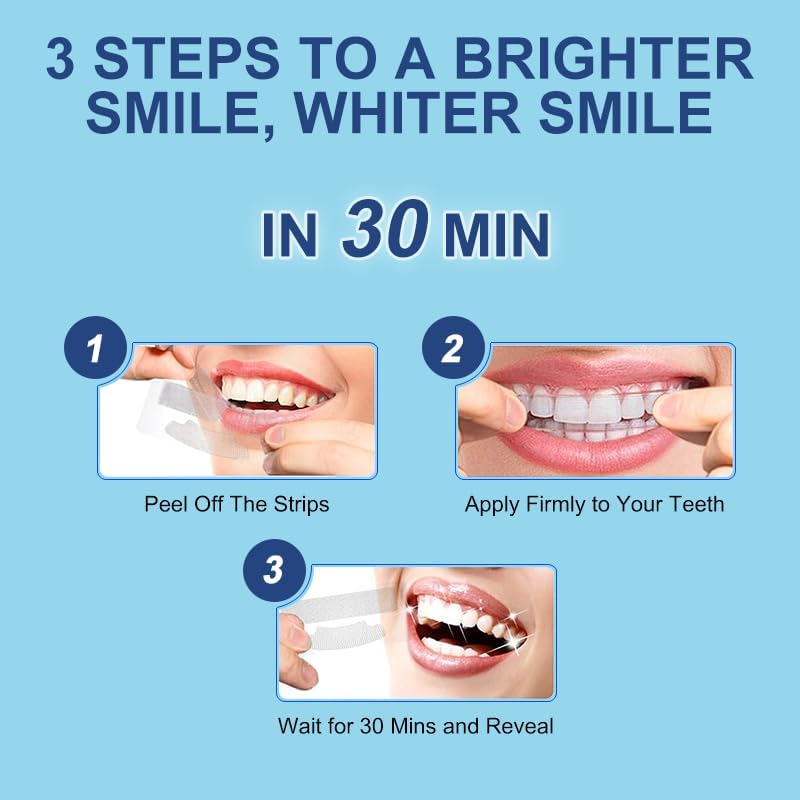 3 STEPS TO A BRIGHTER SMILE, WHITER SMILE

IN 30 MIN

1

Peel Off The Strips

2

Apply Firmly to Your Teeth

3

Wait for 30 Mins and Reveal