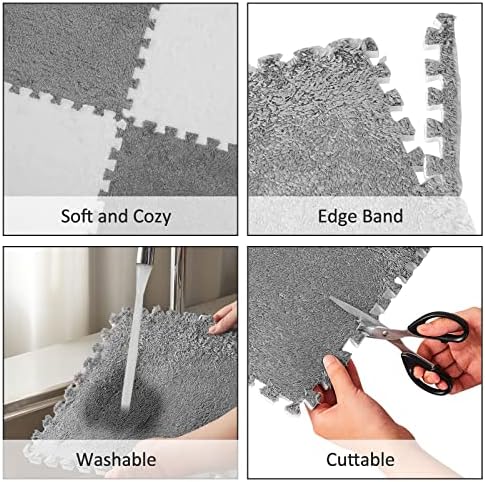 Soft and Cozy

Edge Band

Washable

Cuttable