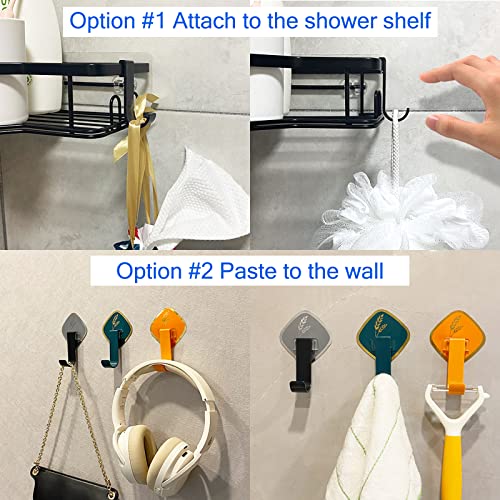 Option #1 Attach to the shower shelf

Option #2 Paste to the wall