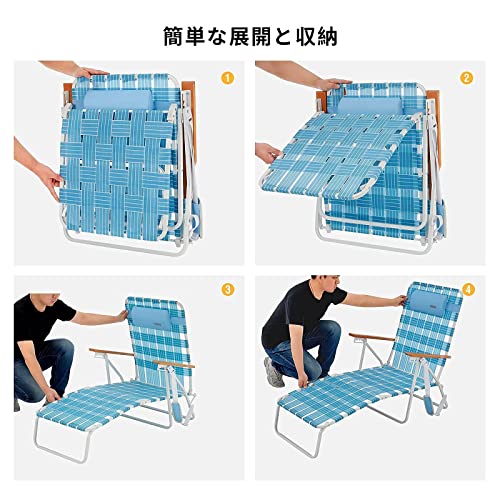 簡単な展開と収納

1

2

3

4