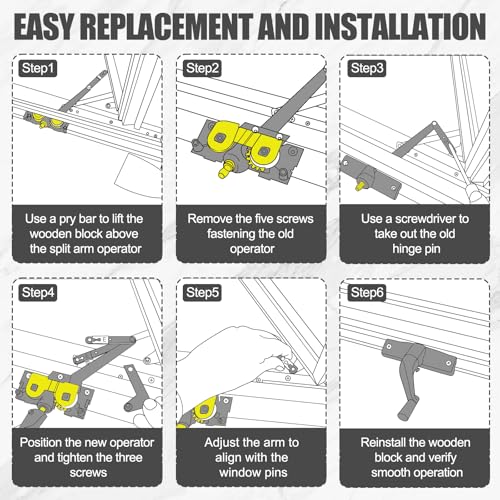 EASY REPLACEMENT AND INSTALLATION

Step1

Use a pry bar to lift the wooden block above the split arm operator

Step2

Remove the five screws fastening the old operator

Step3

Use a screwdriver to take out the old hinge pin

Step4

E

Position the new operator and tighten the three screws

Step5

Adjust the arm to align with the window pins

Step6

Reinstall the wooden block and verify smooth operation