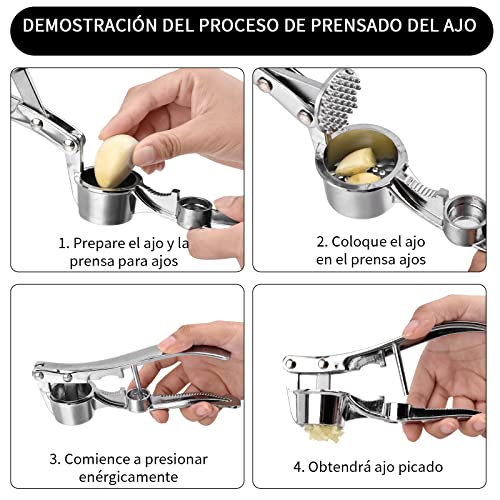 DEMOSTRACIÓN DEL PROCESO DE PRENSADO DEL AJO

1. Prepare el ajo y la prensa para ajos

2. Coloque el ajo en el prensa ajos

3. Comience a presionar enérgicamente

4. Obtendrá ajo picado