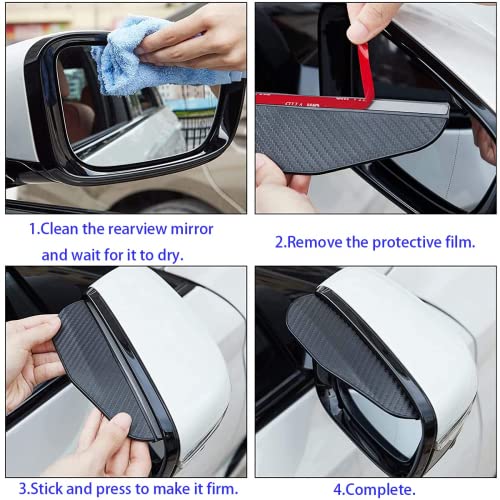 1.Clean the rearview mirror and wait for it to dry.

2.Remove the protective film.

3.Stick and press to make it firm.

4.Complete.