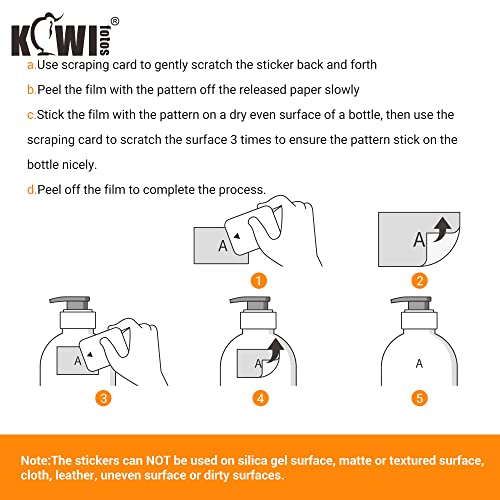 KIWI fotos®

a.Use scraping card to gently scratch the sticker back and forth

b.Peel the film with the pattern off the released paper slowly

c.Stick the film with the pattern on a dry even surface of a bottle, then use the scraping card to scratch the surface 3 times to ensure the pattern stick on the bottle nicely.

d.Peel off the film to complete the process.

A
1
A
2
A
3
A
4
A
5

Note:The stickers can NOT be used on silica gel surface, matte or textured surface, cloth, leather, uneven surface or dirty surfaces.