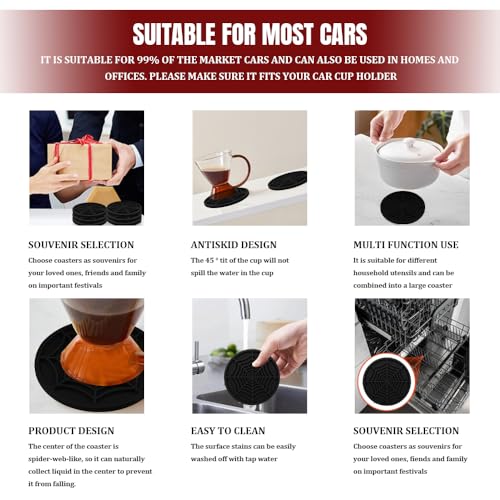 SUITABLE FOR MOST CARS

IT IS SUITABLE FOR 99% OF THE MARKET CARS AND CAN ALSO BE USED IN HOMES AND OFFICES. PLEASE MAKE SURE IT FITS YOUR CAR CUP HOLDER

SOUVENIR SELECTION

Choose coasters as souvenirs for your loved ones, friends and family on important festivals

ANTISKID DESIGN

The 45 ° tit of the cup will not spill the water in the cup

MULTI FUNCTION USE

It is suitable for different household utensils and can be combined into a large coaster

PRODUCT DESIGN

The center of the coaster is spider-web-like, so it can naturally collect liquid in the center to prevent it from falling.

EASY TO CLEAN

The surface stains can be easily washed off with tap water

SOUVENIR SELECTION

Choose coasters as souvenirs for your loved ones, fiends and family on important festivals