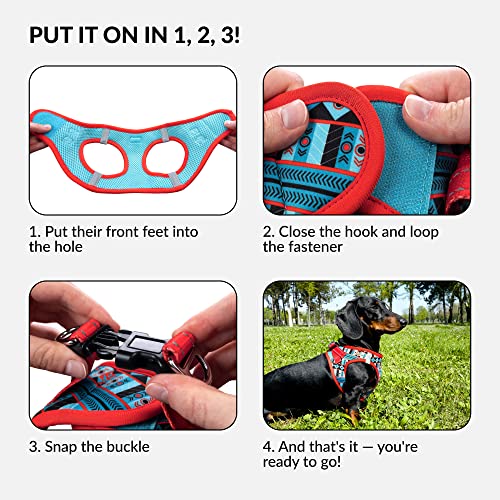 PUT IT ON IN 1, 2, 3!

1. Put their front feet into the hole

2. Close the hook and loop the fastener

3. Snap the buckle

4. And that's it — you're ready to go!