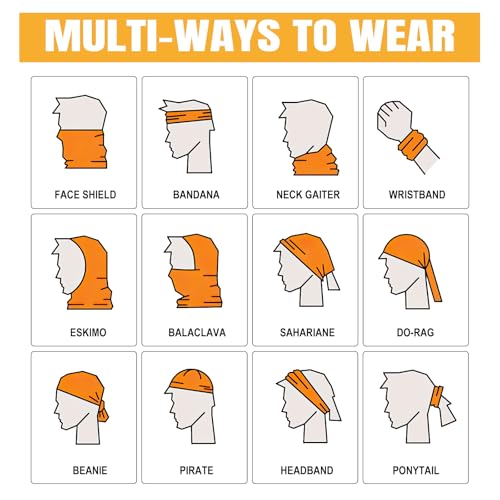 MULTI-WAYS TO WEAR

FACE SHIELD

BANDANA

NECK GAITER

WRISTBAND

ESKIMO

BALACLAVA

SAHARIANE

DO-RAG

BEANIE

PIRATE

HEADBAND

PONYTAIL