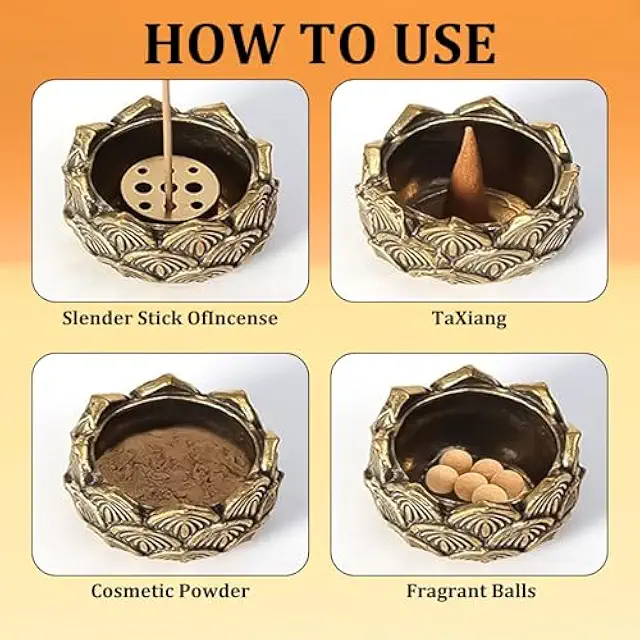 HOW TO USE

Slender Stick OfIncense

TaXiang

Cosmetic Powder

Fragrant Balls