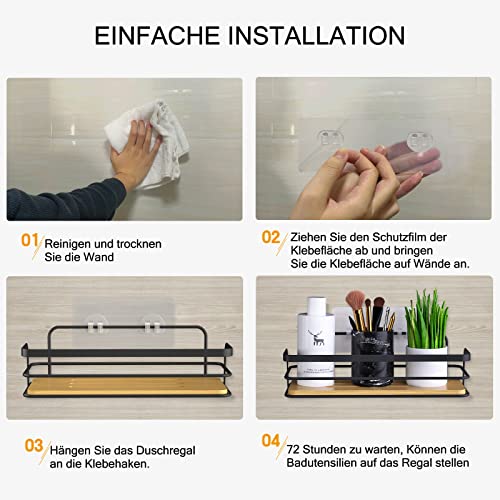 EINFACHE INSTALLATION

01 Reinigen und trocknen Sie die Wand

02 Ziehen Sie den Schutzfilm der Klebefläche ab und bringen Sie die Klebefläche auf Wände an.

03 Hängen Sie das Duschregal an die Klebehaken.

04 72 Stunden zu warten, Können die Badutensilien auf das Regal stellen