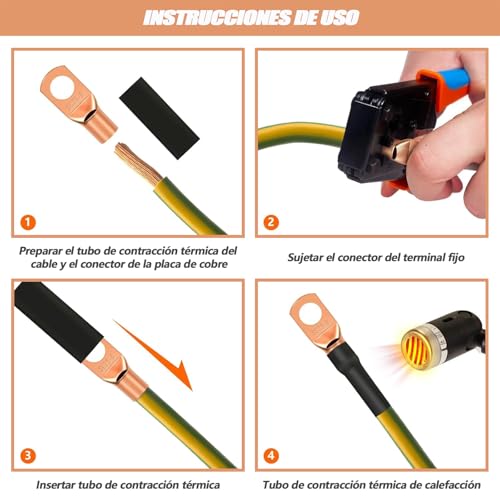 INSTRUCCIONES DE USO

1

Preparar el tubo de contracción térmica del cable y el conector de la placa de cobre

2

Sujetar el conector del terminal fijo

3

Insertar tubo de contracción térmica

4

Tubo de contracción térmica de calefacción