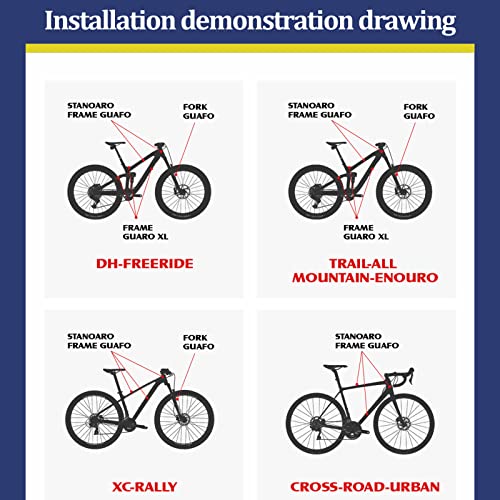 Installation demonstration drawing

STANOARO FRAME GUAFO

FORK GUAFO

FRAME GUARO XL

DH-FREERIDE

STANOARO FRAME GUAFO

FORK GUAFO

FRAME GUARO XL

TRAIL-ALL MOUNTAIN-ENOURO

STANOARO FRAME GUAFO

FORK GUAFO

XC-RALLY

STANOARO FRAME GUAFO

CROSS-ROAD-URBAN