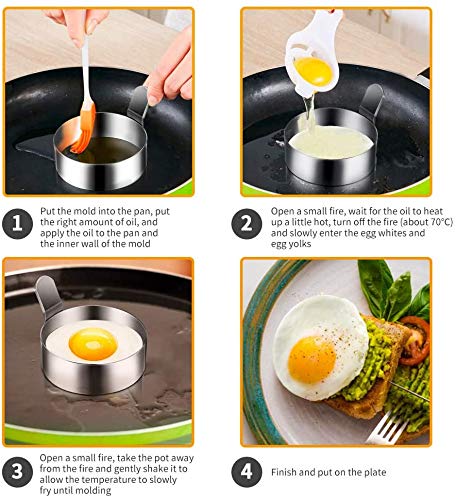 1 Put the mold into the pan, put the right amount of oil, and apply the oil to the pan and the inner wall of the mold

2 Open a small fire, wait for the oil to heat up a little hot, turn off the fire (about 70°C) and slowly enter the egg whites and egg yolks

3 Open a small fire, take the pot away from the fire and gently shake it to allow the temperature to slowly fry until molding

4 Finish and put on the plate