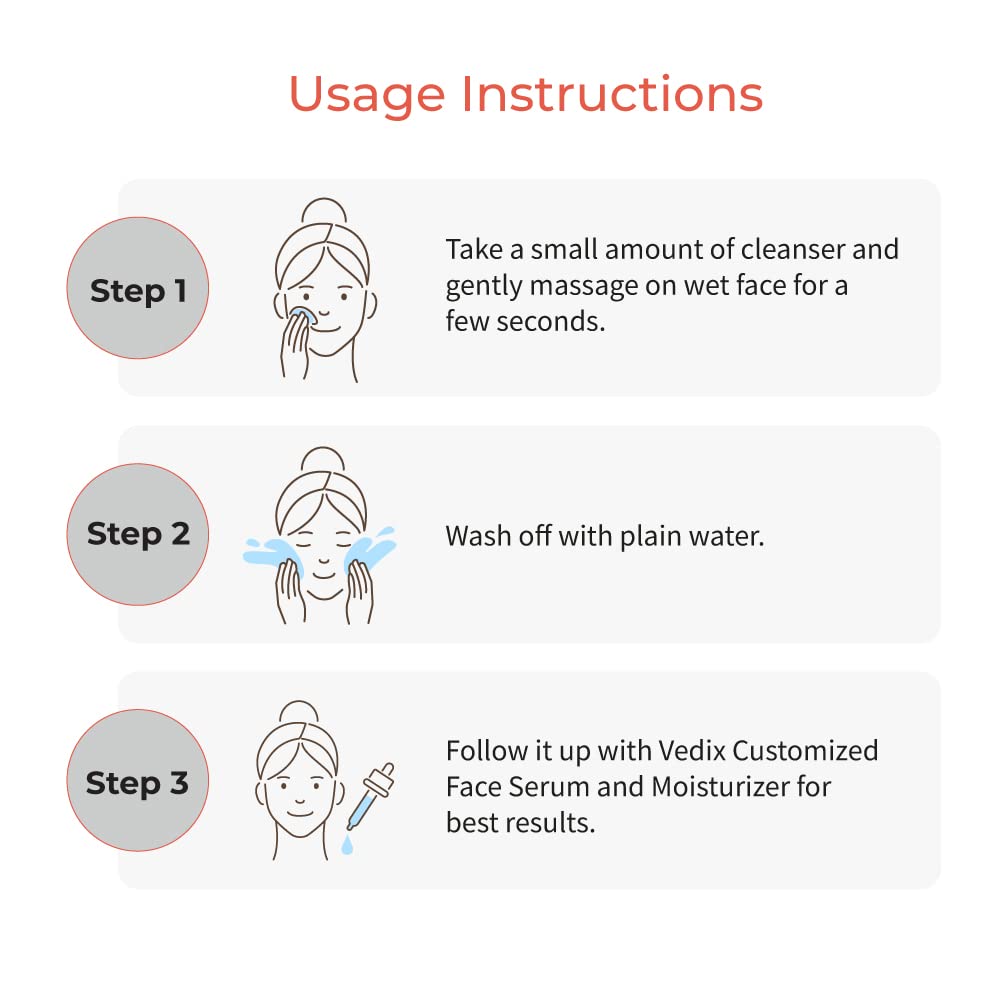 Usage Instructions

Step 1

Take a small amount of cleanser and gently massage on wet face for a few seconds.

Step 2

Wash off with plain water.

Step 3

Follow it up with Vedix Customized Face Serum and Moisturizer for best results.