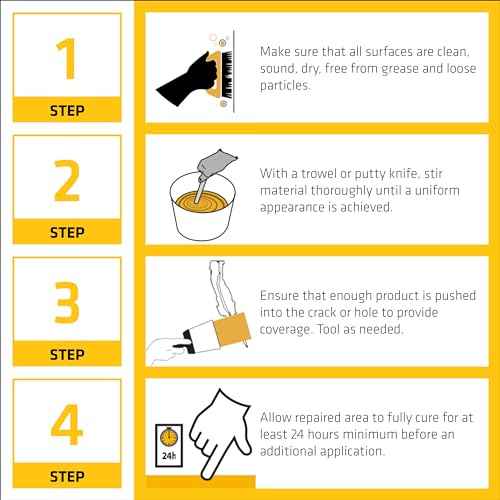 1

STEP

Make sure that all surfaces are clean, sound, dry, free from grease and loose particles.

2

STEP

With a trowel or putty knife, stir material thoroughly until a uniform appearance is achieved.

3

STEP

Ensure that enough product is pushed into the crack or hole to provide coverage. Tool as needed.

4

STEP

24h

Allow repaired area to fully cure for at least 24 hours minimum before an additional application.