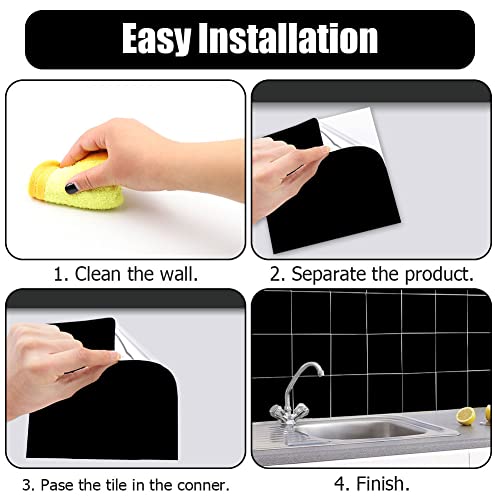 Easy Installation

1. Clean the wall.

2. Separate the product.

3. Pase the tile in the conner.

4. Finish.