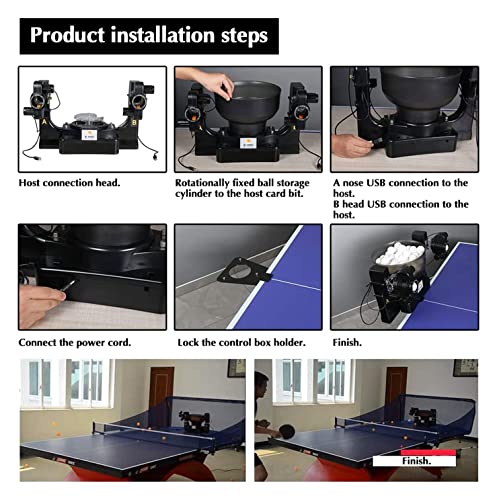 Product installation steps

A

B

Host connection head.

Rotationally fixed ball storage cylinder to the host card bit.

A nose USB connection to the host.
B head USB connection to the host.

Connect the power cord.

Lock the control box holder.

Finish.

Finish.