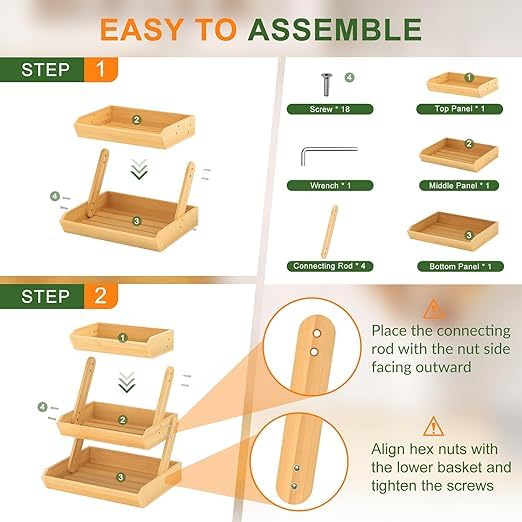 EASY TO ASSEMBLE

STEP 1

2

4

3

4

Screw * 18

1

Top Panel * 1

Wrench * 1

2

Middle Panel * 1

Connecting Rod * 4

3

Bottom Panel * 1

STEP 2

1

4

2

3

Place the connecting rod with the nut side facing outward

Align hex nuts with the lower basket and tighten the screws