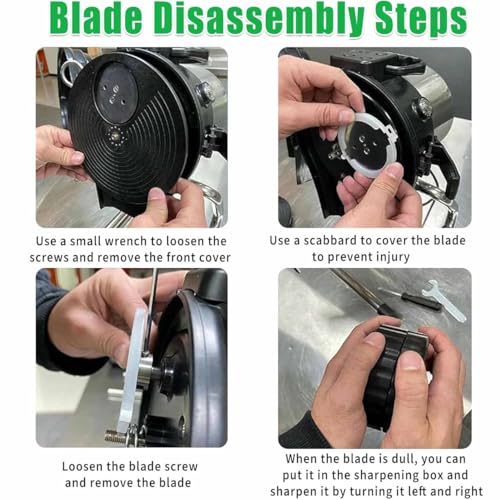 Blade Disassembly Steps

Use a small wrench to loosen the screws and remove the front cover

Use a scabbard to cover the blade to prevent injury

Loosen the blade screw and remove the blade

When the blade is dull, you can put it in the sharpening box and sharpen it by turning it left and right