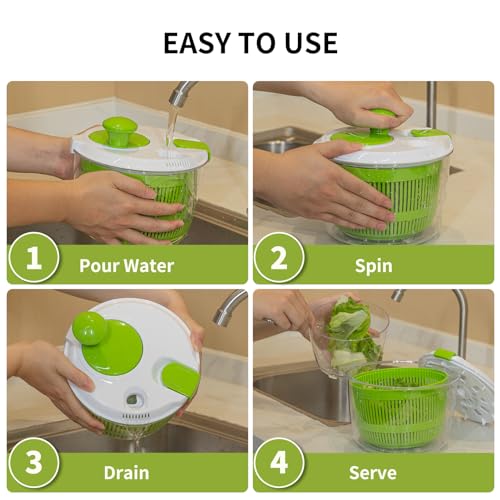 EASY TO USE

1 Pour Water

2 Spin

3 Drain

4 Serve