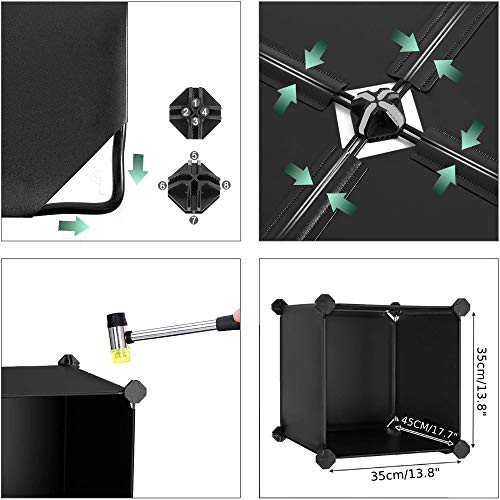 1
2
4
3
5
6
8
7

35cm/13.8"
45CM/17.7"
35cm/13.8"