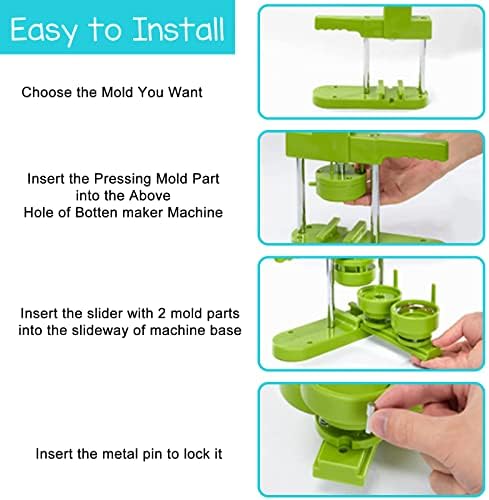 Easy to Install

Choose the Mold You Want

Insert the Pressing Mold Part into the Above Hole of Botten maker Machine

Insert the slider with 2 mold parts into the slideway of machine base

Insert the metal pin to lock it