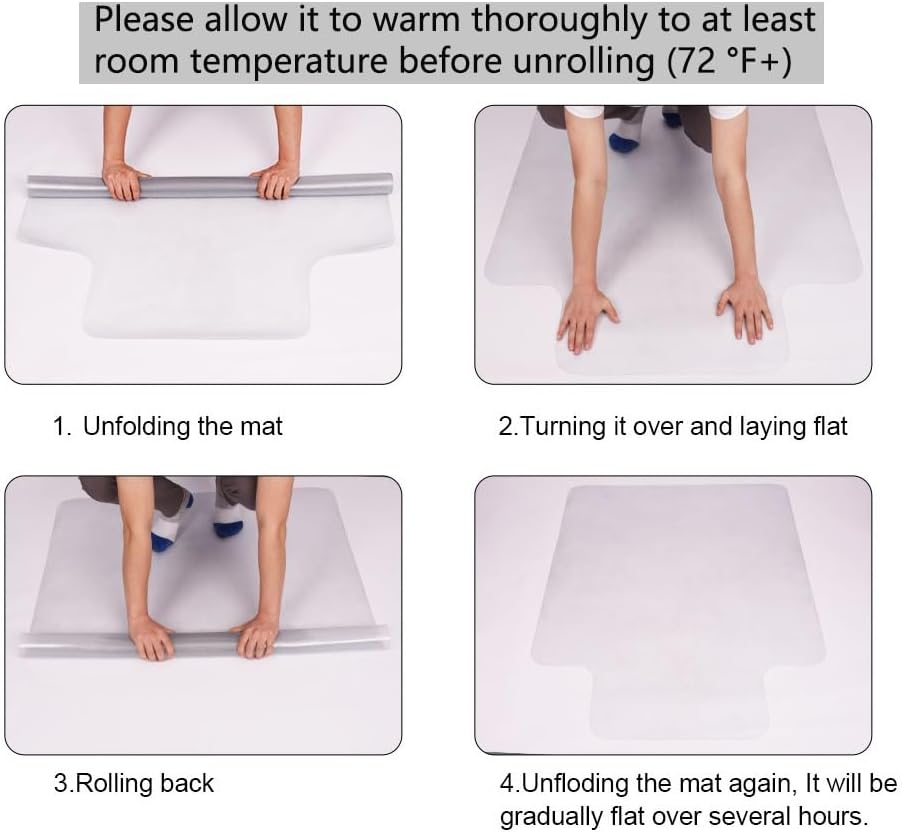 Please allow it to warm thoroughly to at least room temperature before unrolling (72 °F+)

1. Unfolding the mat

2.Turning it over and laying flat

3.Rolling back

4.Unfloding the mat again, It will be gradually flat over several hours.