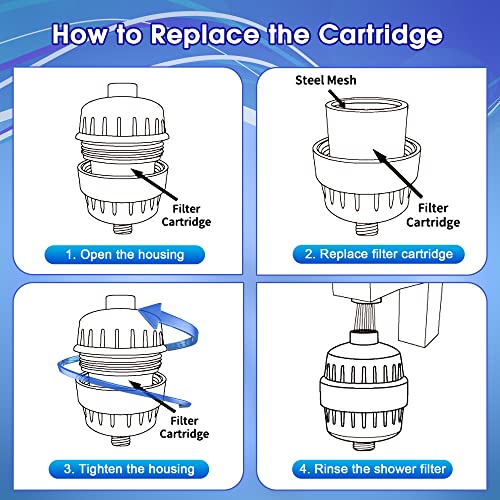 How to Replace the Cartridge

Filter Cartridge

1. Open the housing

Steel Mesh

Filter Cartridge

2. Replace filter cartridge

Filter Cartridge

3. Tighten the housing

4. Rinse the shower filter