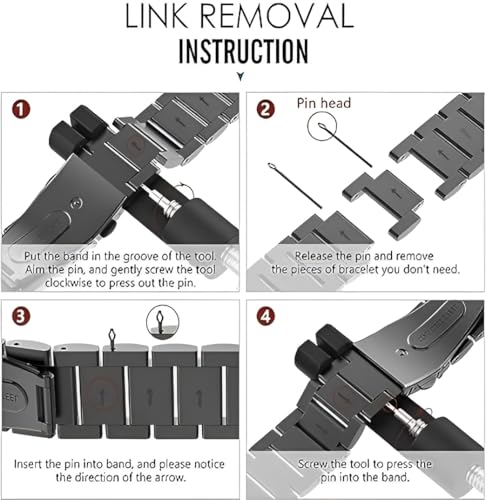 LINK REMOVAL
INSTRUCTION

1
Put the band in the groove of the tool. Aim the pin, and gently screw the tool clockwise to press out the pin.

2
Pin head
Release the pin and remove the pieces of bracelet you don't need.

3
Insert the pin into band, and please notice the direction of the arrow.

4
Screw the tool to press the pin into the band.