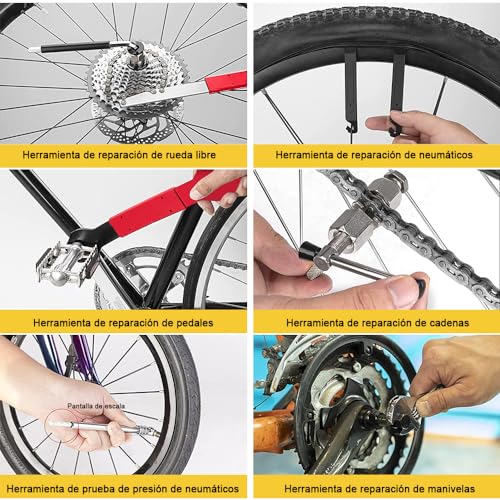 Herramienta de reparación de rueda libre

Herramienta de reparación de neumáticos

Herramienta de reparación de pedales

Herramienta de reparación de cadenas

Pantalla de escala

Herramienta de prueba de presión de neumáticos

Herramienta de reparación de manivelas