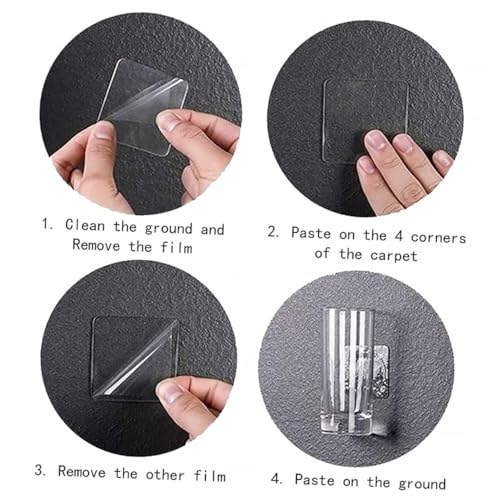 1. Clean the ground and Remove the film

2. Paste on the 4 corners of the carpet

3. Remove the other film

4. Paste on the ground