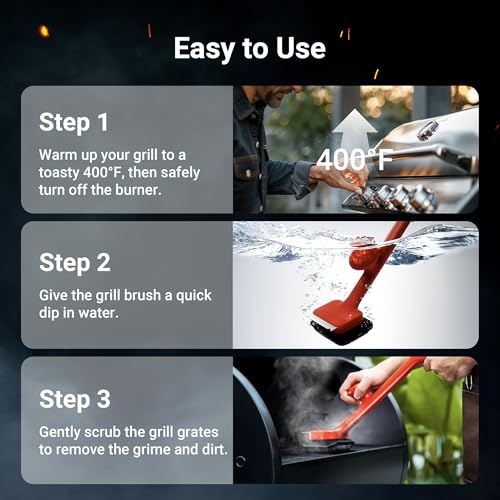 Easy to Use

Step 1

Warm up your grill to a toasty 400°F, then safely turn off the burner.

400°F

Step 2

Give the grill brush a quick dip in water.

Step 3

Gently scrub the grill grates to remove the grime and dirt.