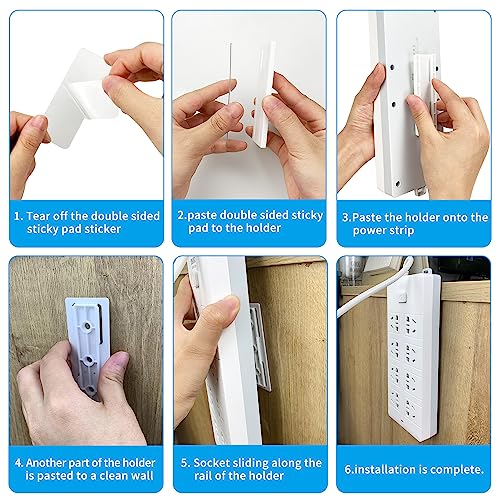 1. Tear off the double sided sticky pad sticker

2.paste double sided sticky pad to the holder

3.Paste the holder onto the power strip

4. Another part of the holder is pasted to a clean wall

5. Socket sliding along the rail of the holder

6.installation is complete.